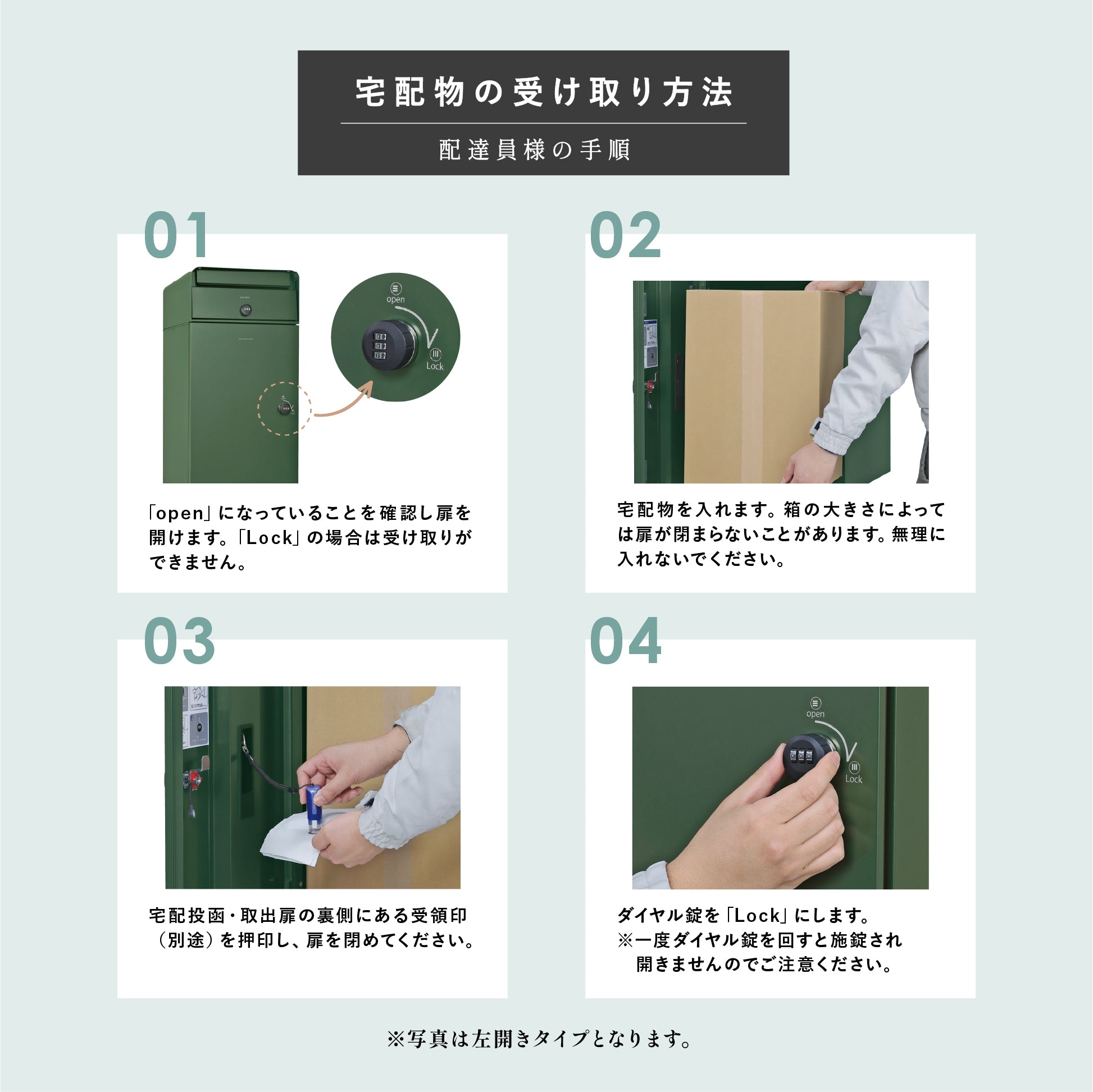 宅配物の受け取り方法

配達員様の手順

01

open

Lock

「open」になっていることを確認し扉を開けます。「Lock」の場合は受け取りができません。

02

宅配物を入れます。箱の大きさによっては扉が閉まらないことがあります。無理に入れないでください。

03

宅配投函・取出扉の裏側にある受領印（別途）を押印し、扉を閉めてください。

04

open

Lock

ダイヤル錠を「Lock」にします。
※一度ダイヤル錠を回すと施錠され開きませんのでご注意ください。

※写真は左開きタイプとなります。